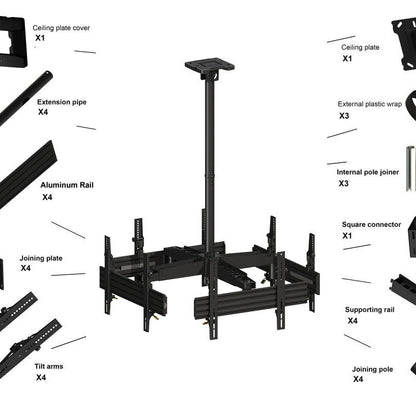 Ceiling plate cover
X1

Extension pipe
X4

Aluminum Rail
X4

Joining plate
X4

Tilt arms
X4

Ceiling plate
X1

External plastic wrap
X3

Internal pole joiner
X3

Square connector
X1

Supporting rail
X4

Joining pole
X4