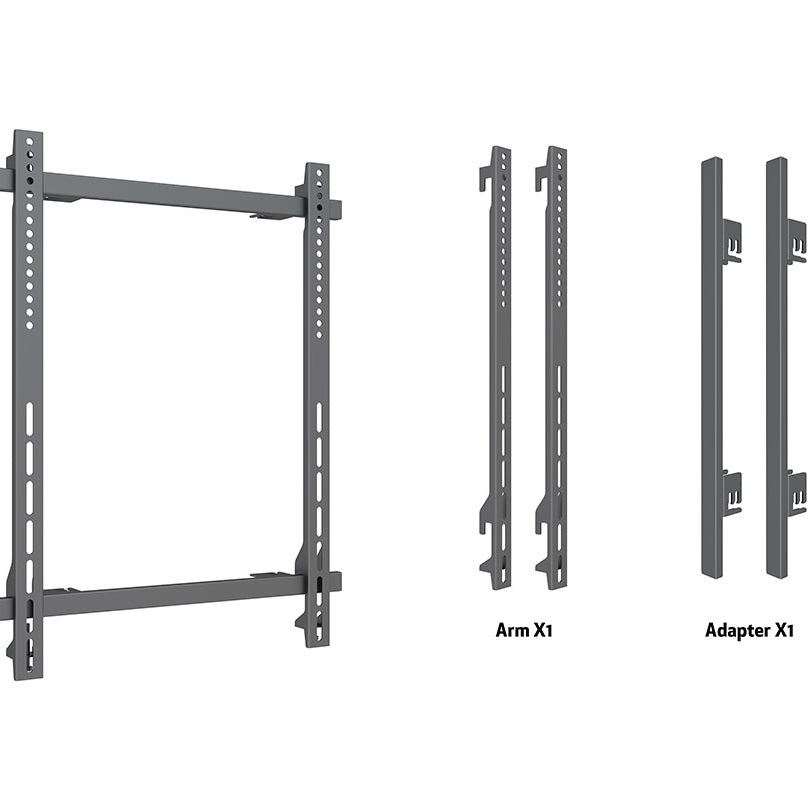 Arm X1

Adapter X1