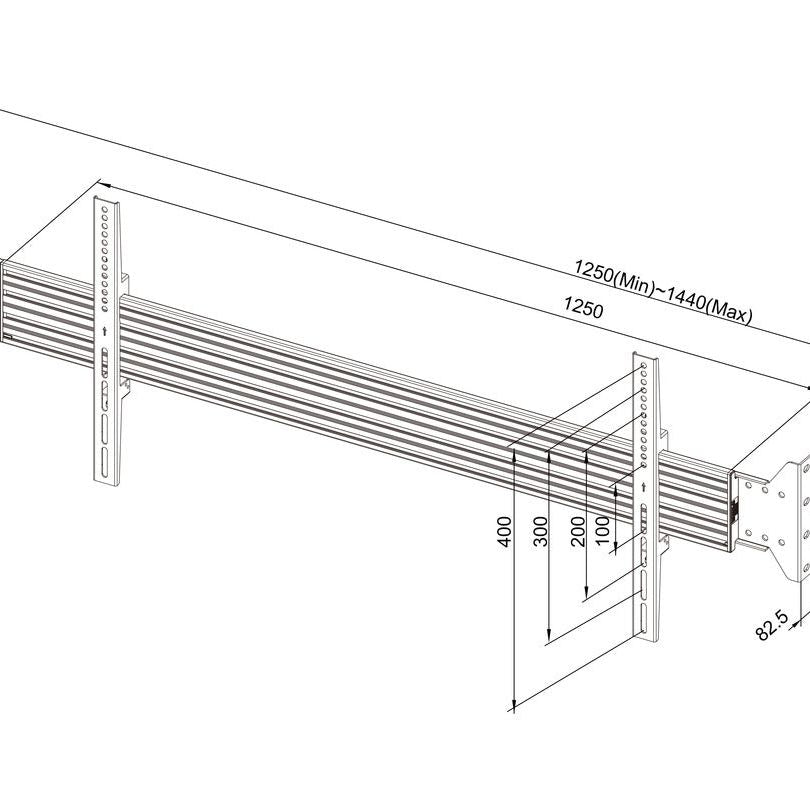 1250(Min)~1440(Max)
1250
400
300
200
100
82.5