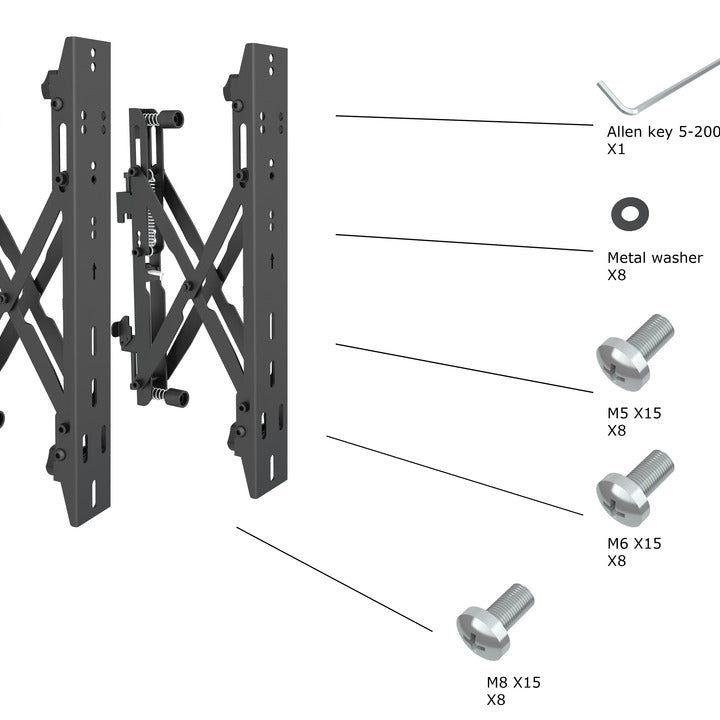 Allen key 5-200
X1

Metal washer
X8

M5 X15
X8

M6 X15
X8

M8 X15
X8