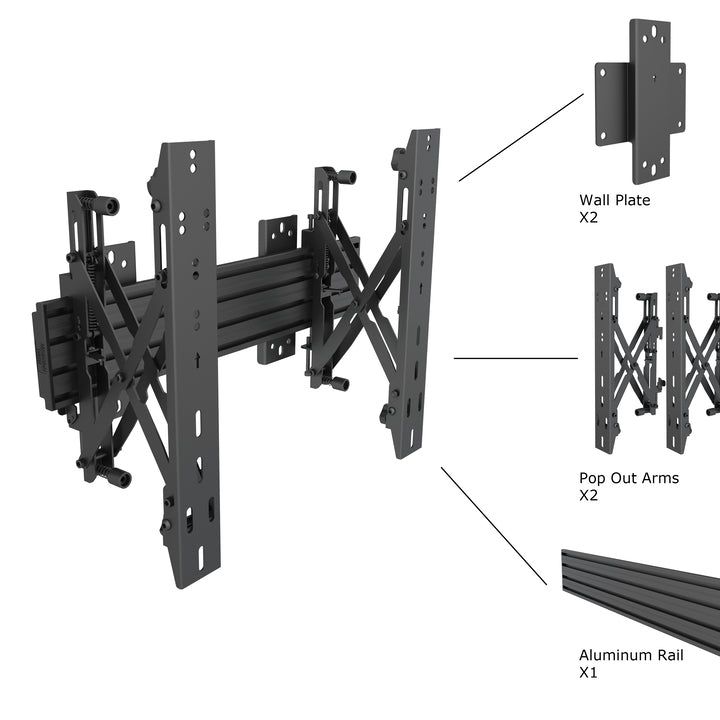 Wall Plate
X2

Pop Out Arms
X2

Aluminum Rail
X1