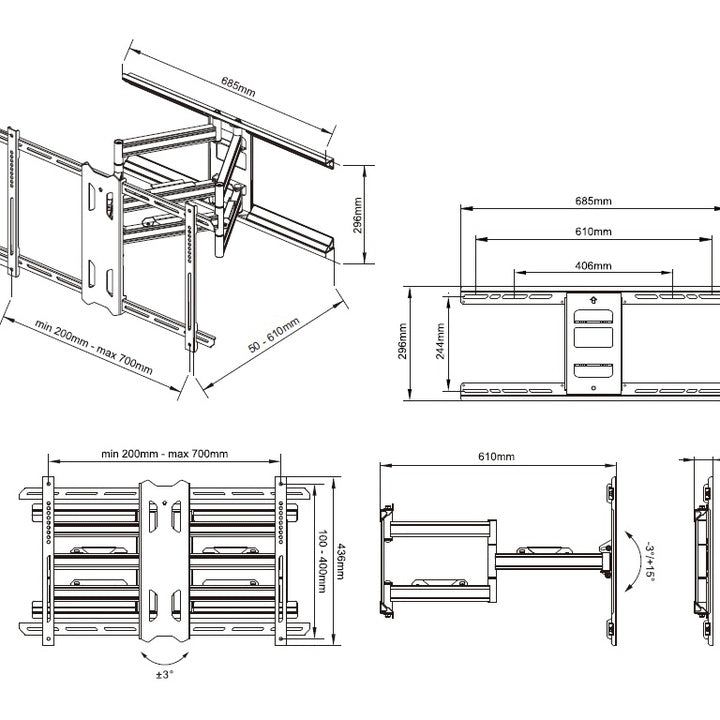 685mm
296mm
min 200mm - max 700mm
50 - 610mm
685mm
610mm
406mm
296mm
244mm
min 200mm - max 700mm
100 - 400mm
436mm
±3°
610mm
-3°/+15°