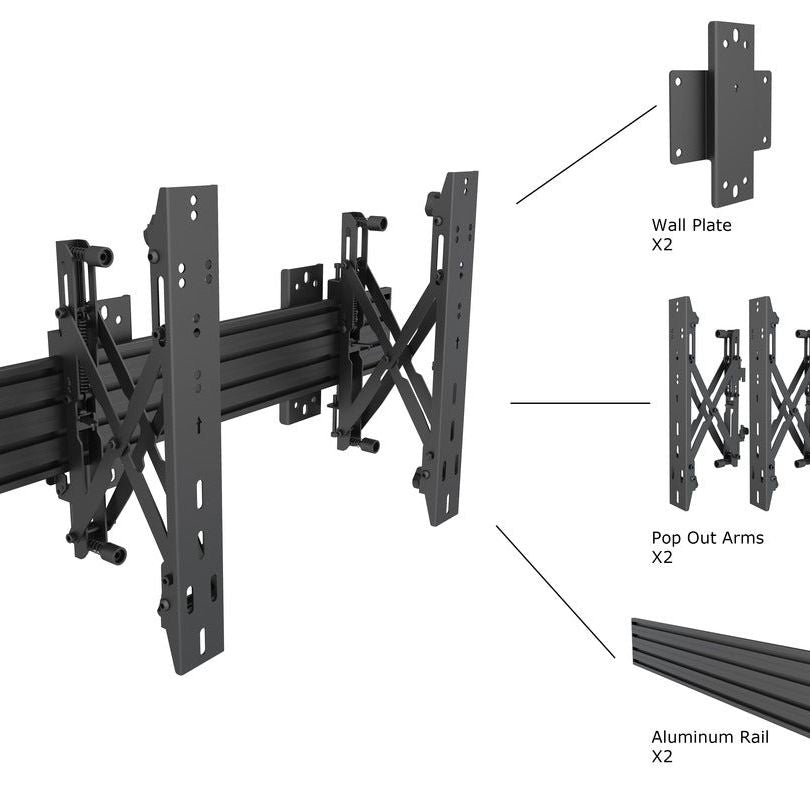 Wall Plate
X2

Pop Out Arms
X2

Aluminum Rail
X2