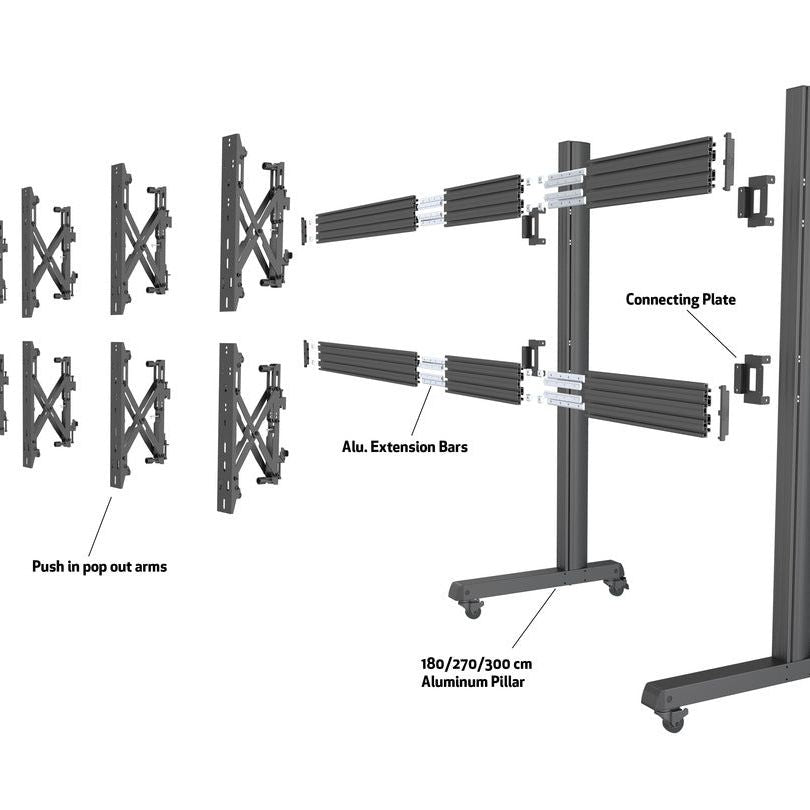 Connecting Plate

Alu. Extension Bars

Push in pop out arms

180/270/300 cm
Aluminum Pillar