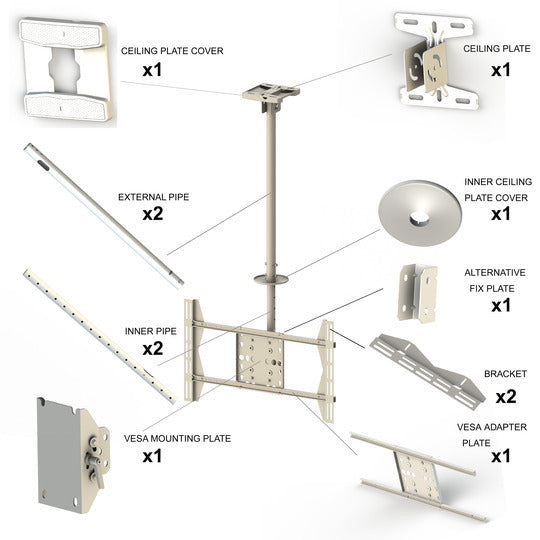 CEILING PLATE COVER
x1

CEILING PLATE
x1

EXTERNAL PIPE
x2

INNER CEILING PLATE COVER
x1

ALTERNATIVE FIX PLATE
x1

INNER PIPE
x2

BRACKET
x2

VESA MOUNTING PLATE
x1

VESA ADAPTER PLATE
x1