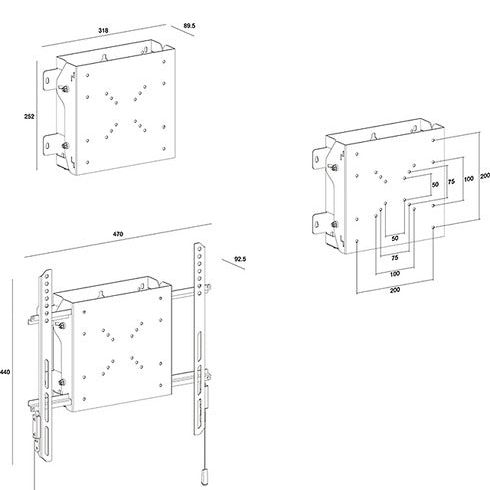 318
89.5
252
50
75
100
200
50
75
100
200
470
92.5
440