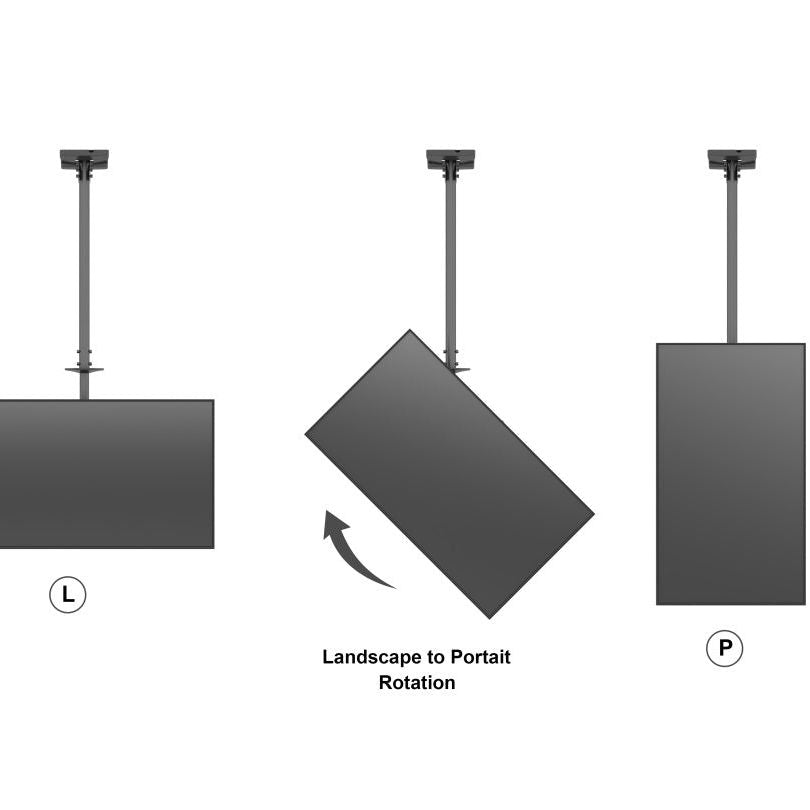 L

Landscape to Portait Rotation

P